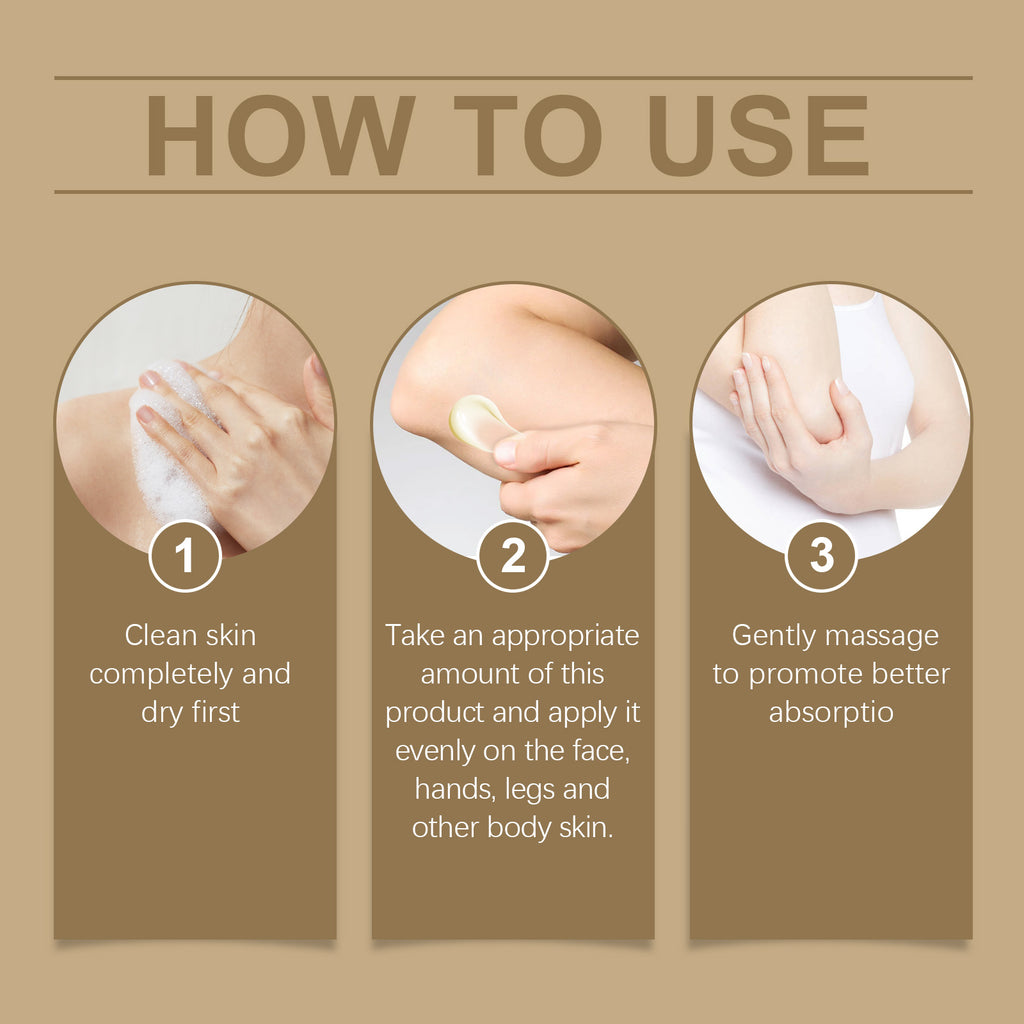 HOW TO USE

1

Clean skin completely and dry first

2

Take an appropriate amount of this product and apply it evenly on the face, hands, legs and other body skin.

3

Gently massage to promote better absorptio