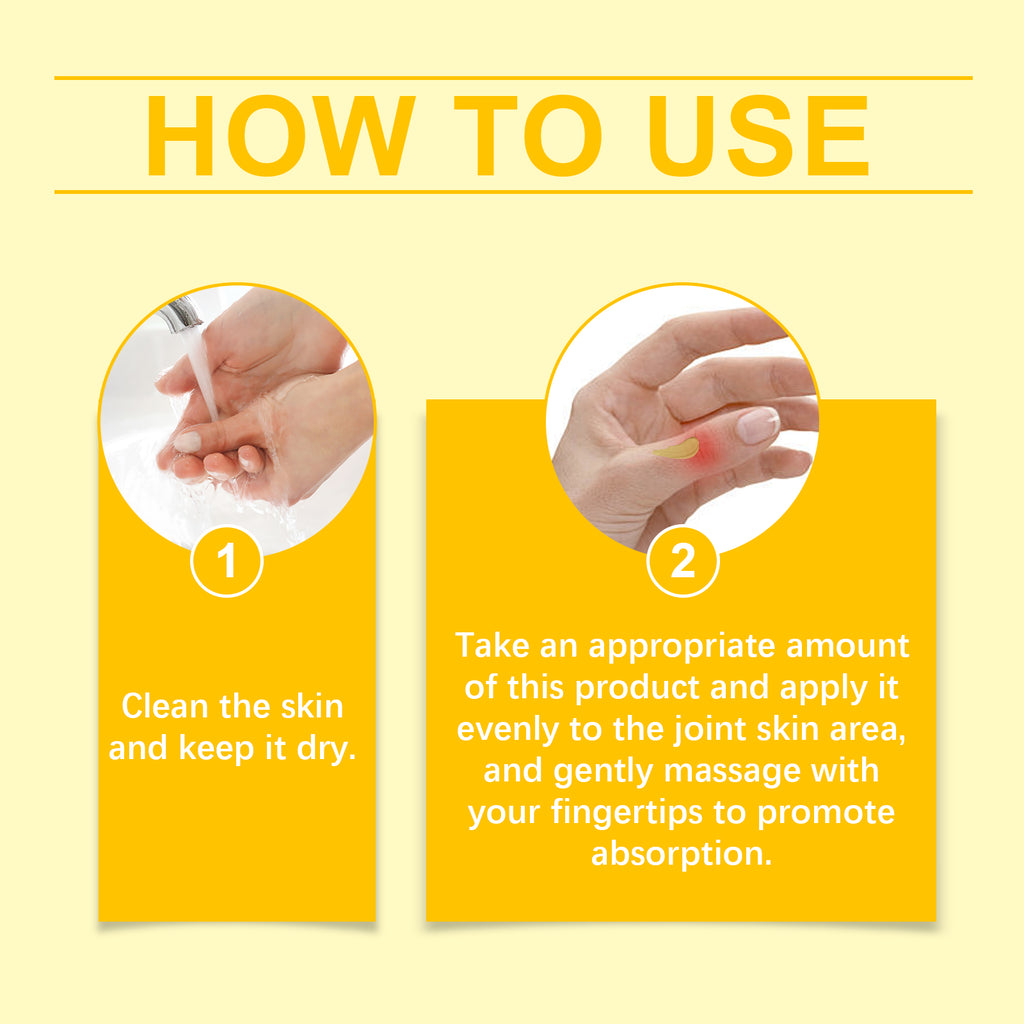 HOW TO USE

1

Clean the skin and keep it dry.

2

Take an appropriate amount of this product and apply it evenly to the joint skin area, and gently massage with your fingertips to promote absorption.